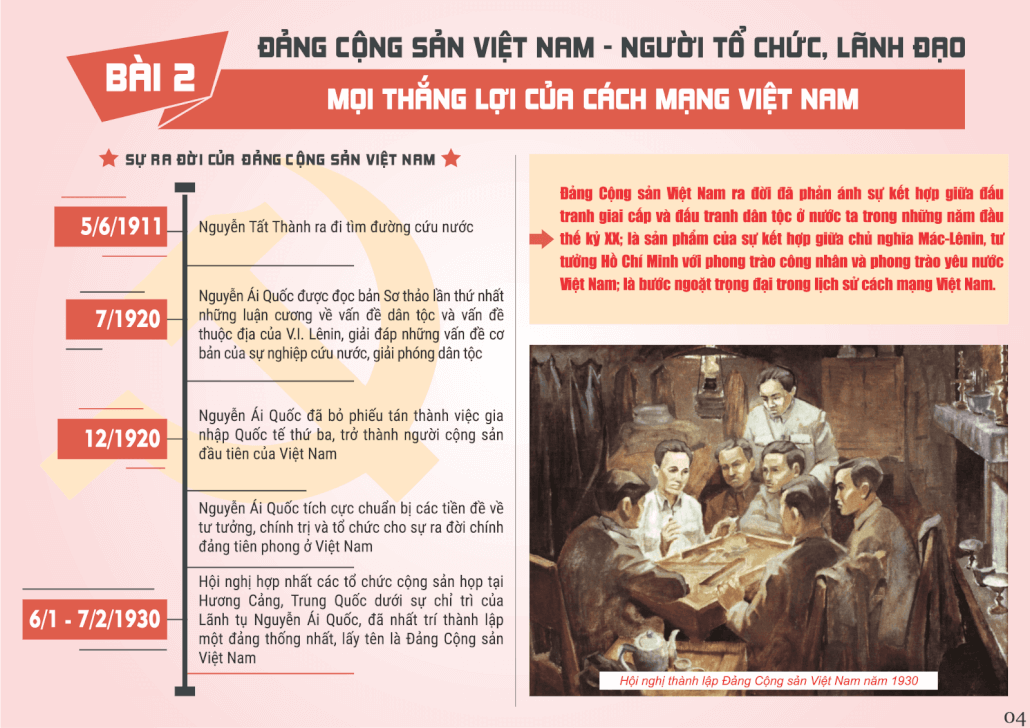 BÀI 2

ĐẢNG CỘNG SẢN VIỆT NAM - NGƯỜI TỔ CHỨC, LÃNH ĐẠO MỌI THẮNG LỢI CỦA CÁCH MẠNG VIỆT NAM

SỰ RA ĐỜI CỦA ĐẢNG CỘNG SẢN VIỆT NAM

5/6/1911
Nguyễn Tất Thành ra đi tìm đường cứu nước

7/1920
Nguyễn Ái Quốc được đọc bản Sơ thảo lần thứ nhất những luận cương về vấn đề dân tộc và vấn đề thuộc địa của V.I. Lênin, giải đáp những vấn đề cơ bản của sự nghiệp cứu nước, giải phóng dân tộc

12/1920
Nguyễn Ái Quốc đã bỏ phiếu tán thành việc gia nhập Quốc tế thứ ba, trở thành người cộng sản đầu tiên của Việt Nam

Nguyễn Ái Quốc tích cực chuẩn bị các tiền đề về tư tưởng, chính trị và tổ chức cho sự ra đời chính đảng tiên phong ở Việt Nam

6/1 - 7/2/1930
Hội nghị hợp nhất các tổ chức cộng sản họp tại Hương Cảng, Trung Quốc dưới sự chỉ trì của Lãnh tụ Nguyễn Ái Quốc, đã nhất trí thành lập một đảng thống nhất, lấy tên là Đảng Cộng sản Việt Nam

Đảng Cộng sản Việt Nam ra đời đã phản ánh sự kết hợp giữa đấu tranh giai cấp và đấu tranh dân tộc ở nước ta trong những năm đầu thế kỷ XX; là sản phẩm của sự kết hợp giữa chủ nghĩa Mác-Lênin, tư tưởng Hồ Chí Minh với phong trào công nhân và phong trào yêu nước Việt Nam; là bước ngoặt trọng đại trong lịch sử cách mạng Việt Nam.

Hội nghị thành lập Đảng Cộng sản Việt Nam năm 1930

04