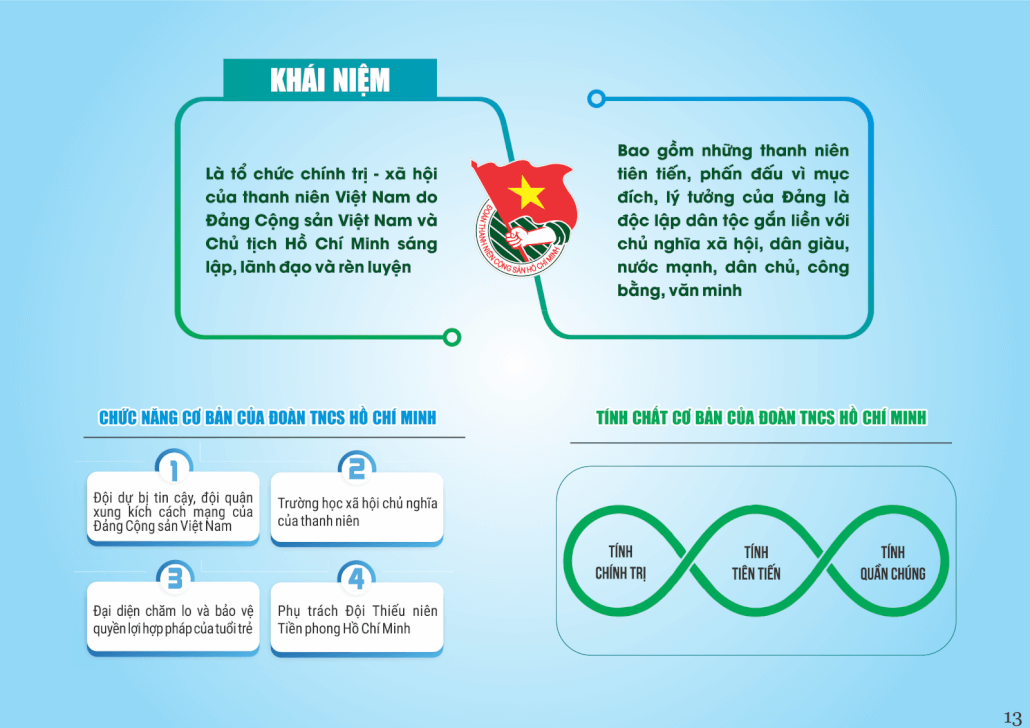 KHÁI NIỆM

Là tổ chức chính trị - xã hội của thanh niên Việt Nam do Đảng Cộng sản Việt Nam và Chủ tịch Hồ Chí Minh sáng lập, lãnh đạo và rèn luyện

ĐOÀN THANH NIÊN CỘNG SẢN HỒ CHÍ MINH

Bao gồm những thanh niên tiên tiến, phấn đấu vì mục đích, lý tưởng của Đảng là độc lập dân tộc gắn liền với chủ nghĩa xã hội, dân giàu, nước mạnh, dân chủ, công bằng, văn minh

CHỨC NĂNG CƠ BẢN CỦA ĐOÀN TNCS HỒ CHÍ MINH

1
Đội dự bị tin cậy, đội quân xung kích cách mạng của Đảng Cộng sản Việt Nam

2
Trường học xã hội chủ nghĩa của thanh niên

3
Đại diện chăm lo và bảo vệ quyền lợi hợp pháp của tuổi trẻ

4
Phụ trách Đội Thiếu niên Tiền phong Hồ Chí Minh

TÍNH CHẤT CƠ BẢN CỦA ĐOÀN TNCS HỒ CHÍ MINH

TÍNH CHÍNH TRỊ

TÍNH TIÊN TIẾN

TÍNH QUẦN CHÚNG

13