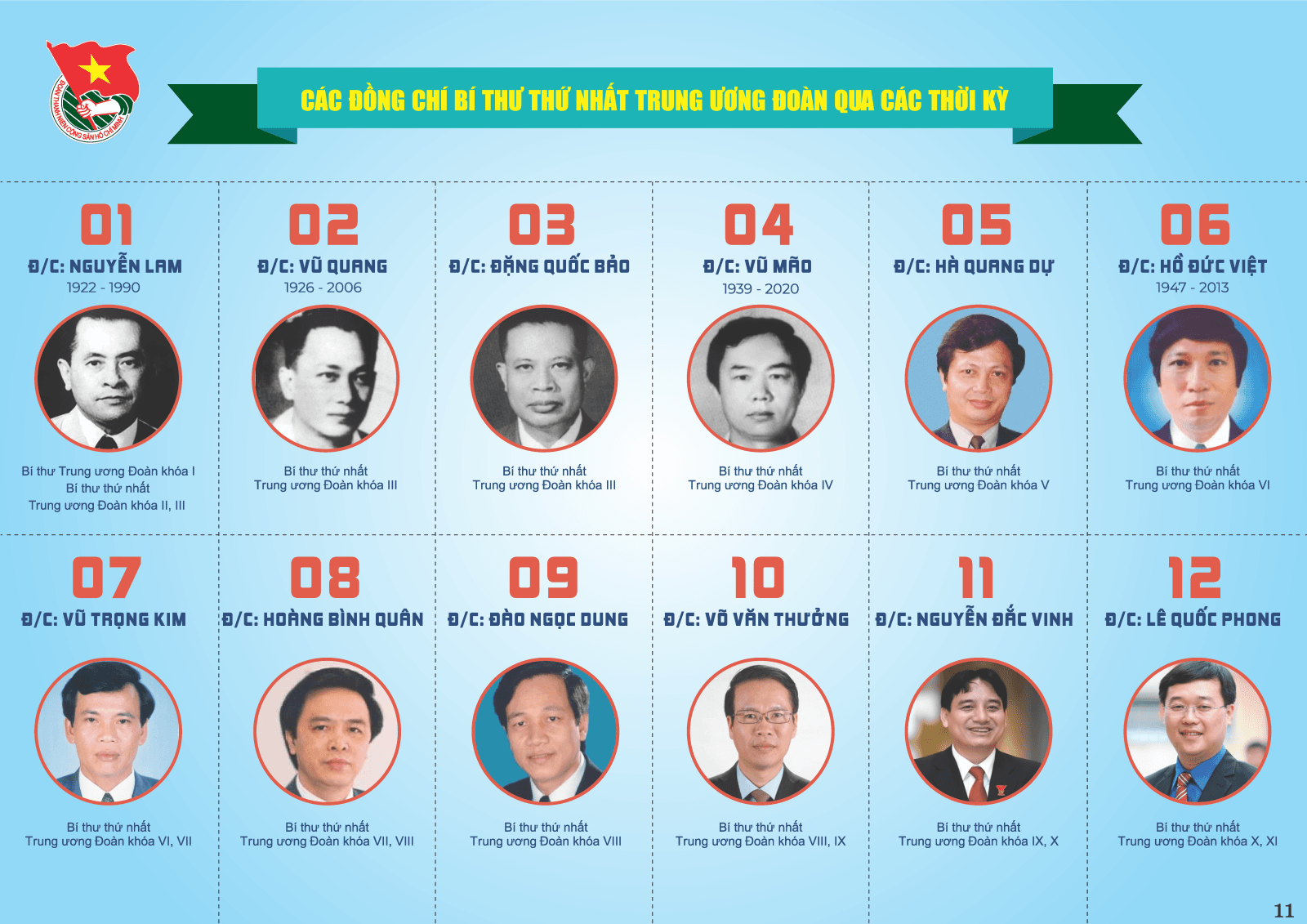 ĐOÀN THANH NIÊN CỘNG SẢN HỒ CHÍ MINH

CÁC ĐỒNG CHÍ BÍ THƯ THỨ NHẤT TRUNG ƯƠNG ĐOÀN QUA CÁC THỜI KỲ

01
Đ/C: NGUYỄN LAM
1922 - 1990
Bí thư Trung ương Đoàn khóa I
Bí thư thứ nhất
Trung ương Đoàn khóa II, III

02
Đ/C: VŨ QUANG
1926 - 2006
Bí thư thứ nhất
Trung ương Đoàn khóa III

03
Đ/C: ĐẶNG QUỐC BẢO
Bí thư thứ nhất
Trung ương Đoàn khóa III

04
Đ/C: VŨ MÃO
1939 - 2020
Bí thư thứ nhất
Trung ương Đoàn khóa IV

05
Đ/C: HÀ QUANG DỰ
Bí thư thứ nhất
Trung ương Đoàn khóa V

06
Đ/C: HỒ ĐỨC VIỆT
1947 - 2013
Bí thư thứ nhất
Trung ương Đoàn khóa VI

07
Đ/C: VŨ TRỌNG KIM
Bí thư thứ nhất
Trung ương Đoàn khóa VI, VII

08
Đ/C: HOÀNG BÌNH QUÂN
Bí thư thứ nhất
Trung ương Đoàn khóa VII, VIII

09
Đ/C: ĐÀO NGỌC DUNG
Bí thư thứ nhất
Trung ương Đoàn khóa VIII

10
Đ/C: VÕ VĂN THƯỞNG
Bí thư thứ nhất
Trung ương Đoàn khóa VIII, IX

11
Đ/C: NGUYỄN ĐẮC VINH
Bí thư thứ nhất
Trung ương Đoàn khóa IX, X

12
Đ/C: LÊ QUỐC PHONG
Bí thư thứ nhất
Trung ương Đoàn khóa X, XI

11